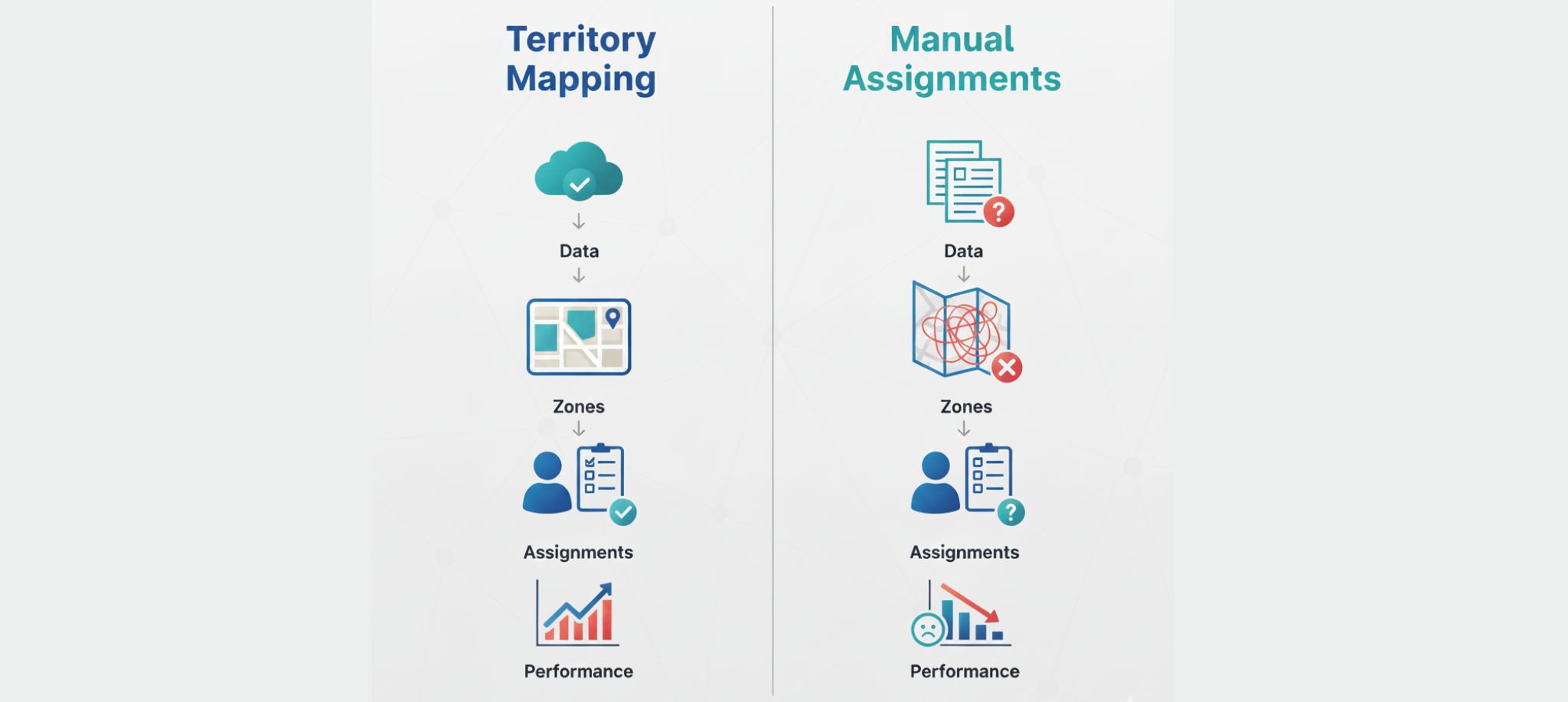 Territory Mapping

Data

Zones

Assignments

Performance

Manual Assignments

Data

Zones

Assignments

Performance